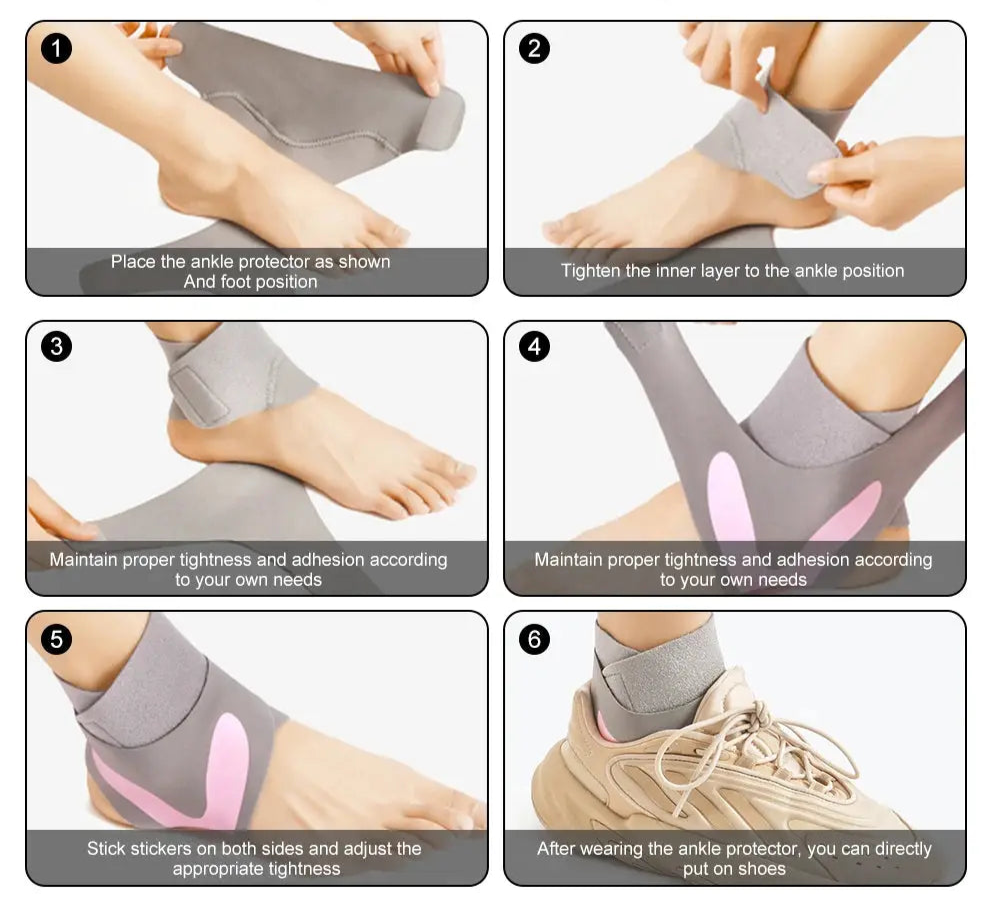 1
Place the ankle protector as shown
And foot position

2
Tighten the inner layer to the ankle position

3
Maintain proper tightness and adhesion according to your own needs

4
Maintain proper tightness and adhesion according to your own needs

5
Stick stickers on both sides and adjust the appropriate tightness

6
After wearing the ankle protector, you can directly put on shoes