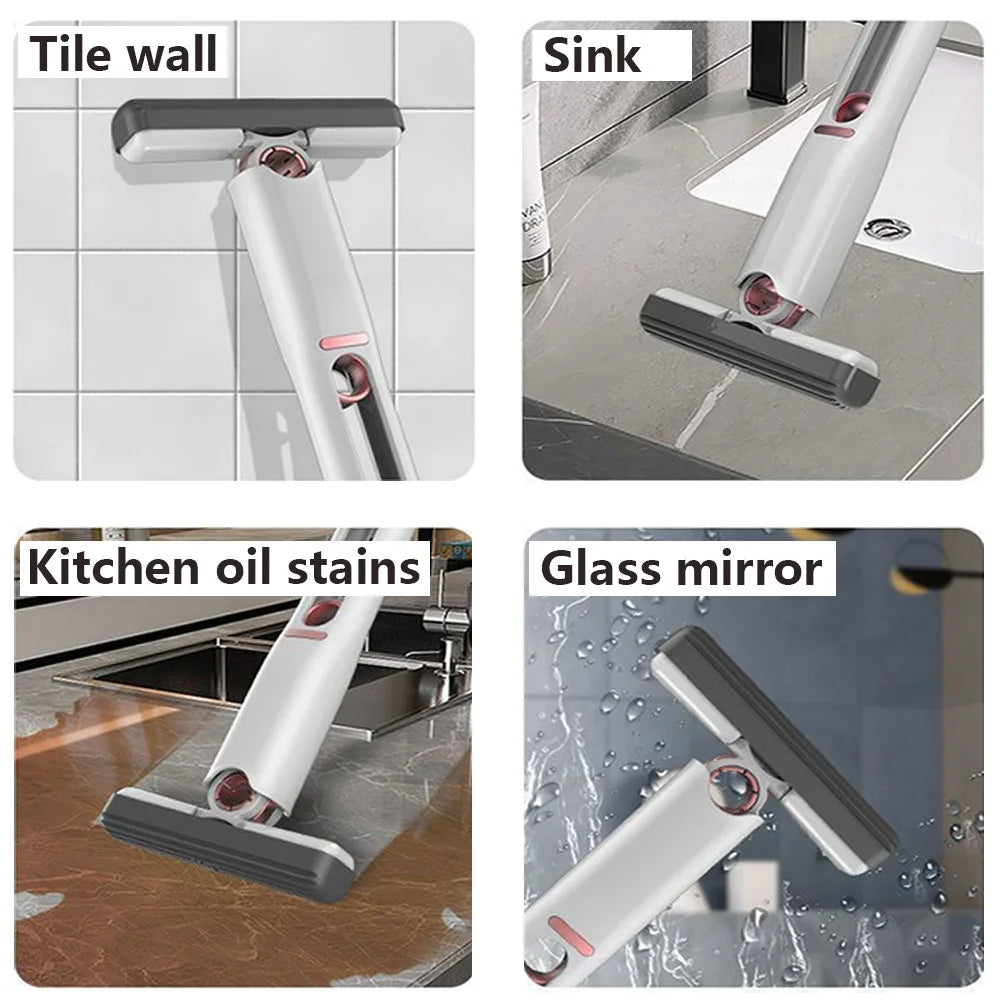 Tile wall

Sink

Kitchen oil stains

Glass mirror