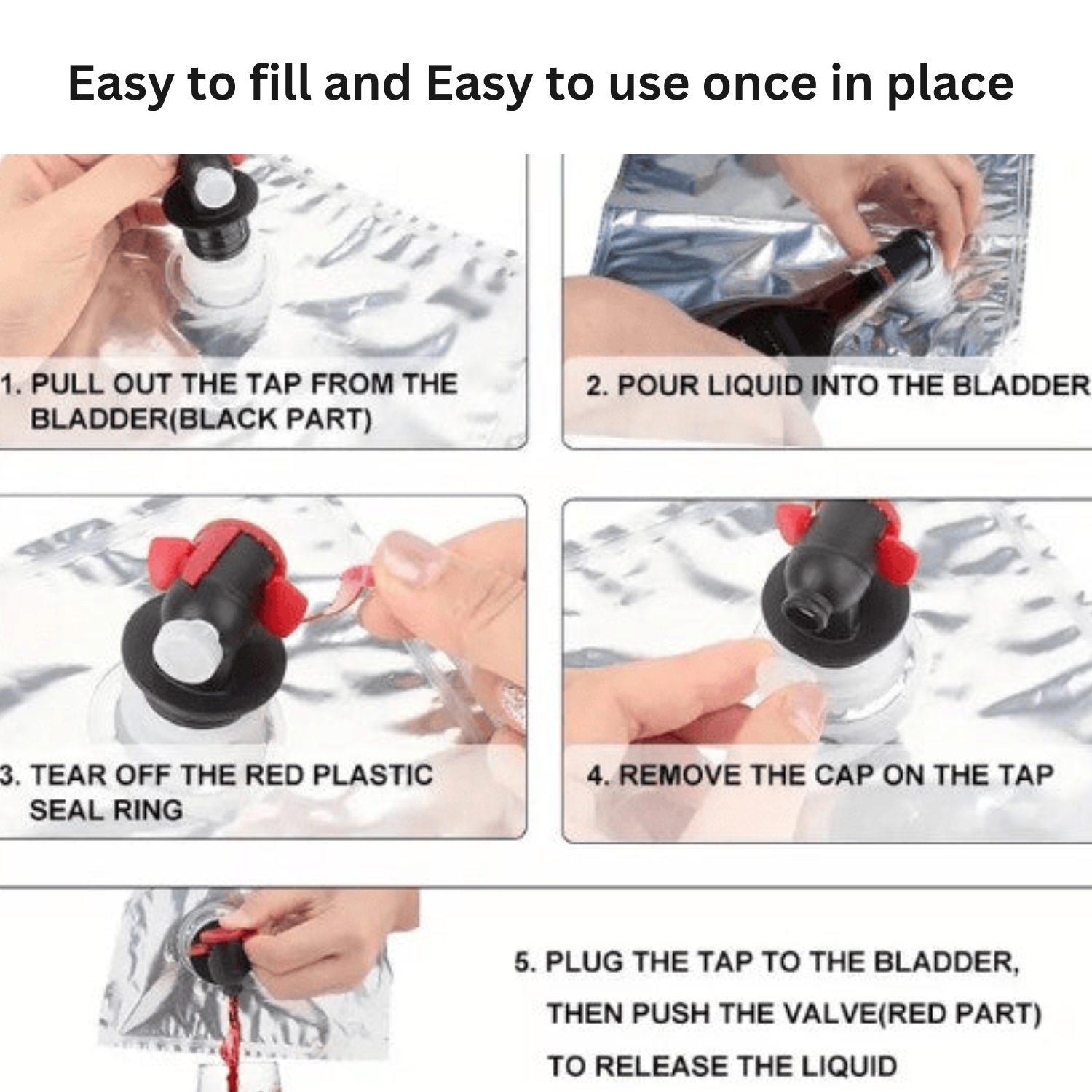 Easy to fill and Easy to use once in place

1. PULL OUT THE TAP FROM THE BLADDER(BLACK PART)

2. POUR LIQUID INTO THE BLADDER

3. TEAR OFF THE RED PLASTIC SEAL RING

4. REMOVE THE CAP ON THE TAP

5. PLUG THE TAP TO THE BLADDER, THEN PUSH THE VALVE(RED PART) TO RELEASE THE LIQUID