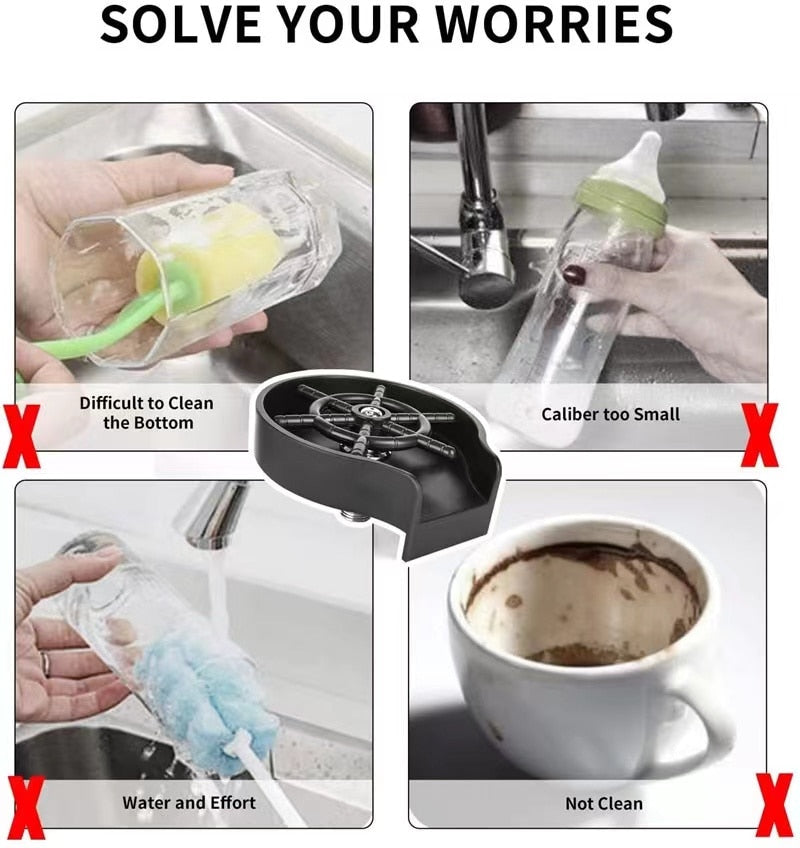 SOLVE YOUR WORRIES

X

Difficult to Clean the Bottom

Caliber too Small

X

X

Water and Effort

Not Clean

X